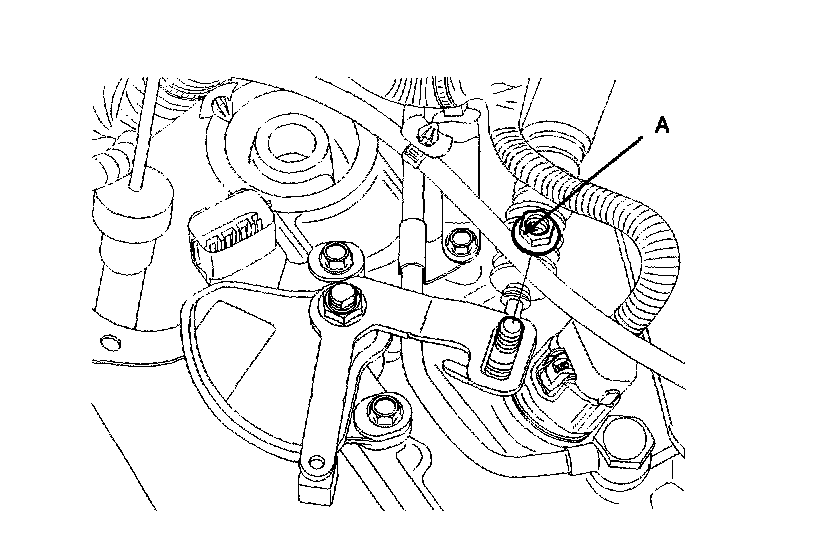 A