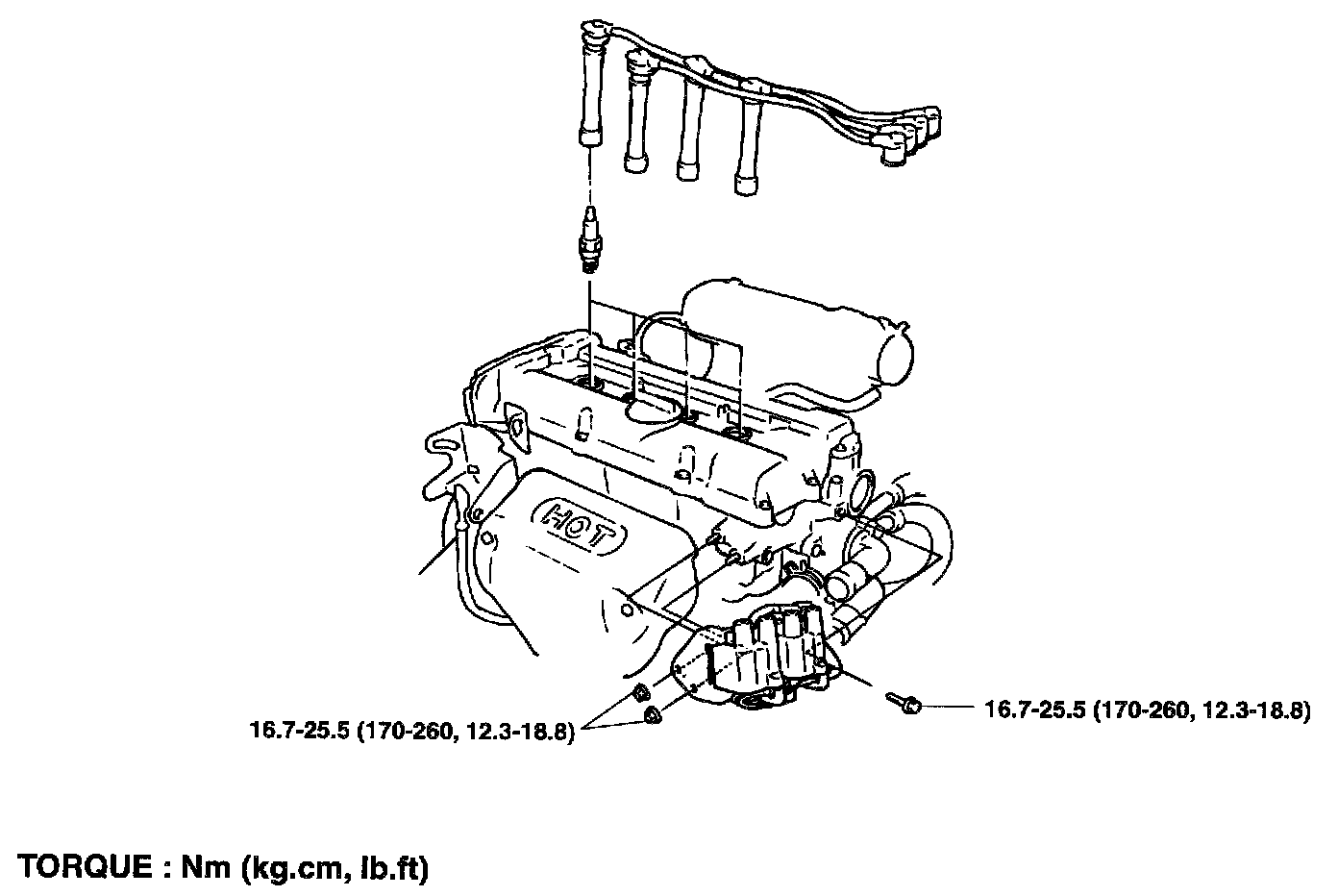 HOT

16.7-25.5 (170-260, 12.3-18.8)

16.7-25.5 (170-260, 12.3-18.8)

TORQUE : Nm (kg.cm, lb.ft)