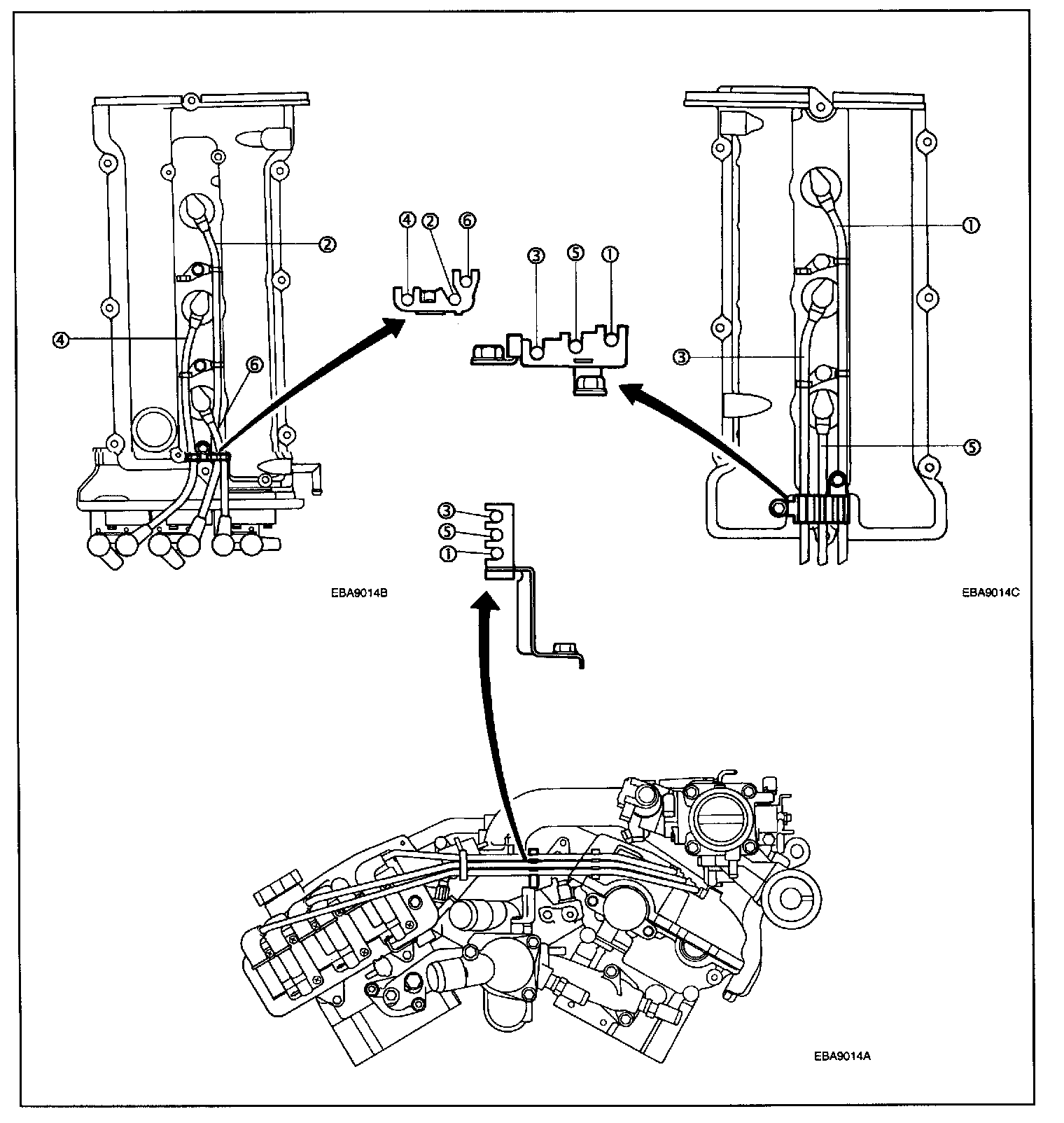 ②
④
⑥
④ ② ⑥
③ ⑤ ①
①
③
⑤
③
⑤
①
EBA9014B
EBA9014C
EBA9014A