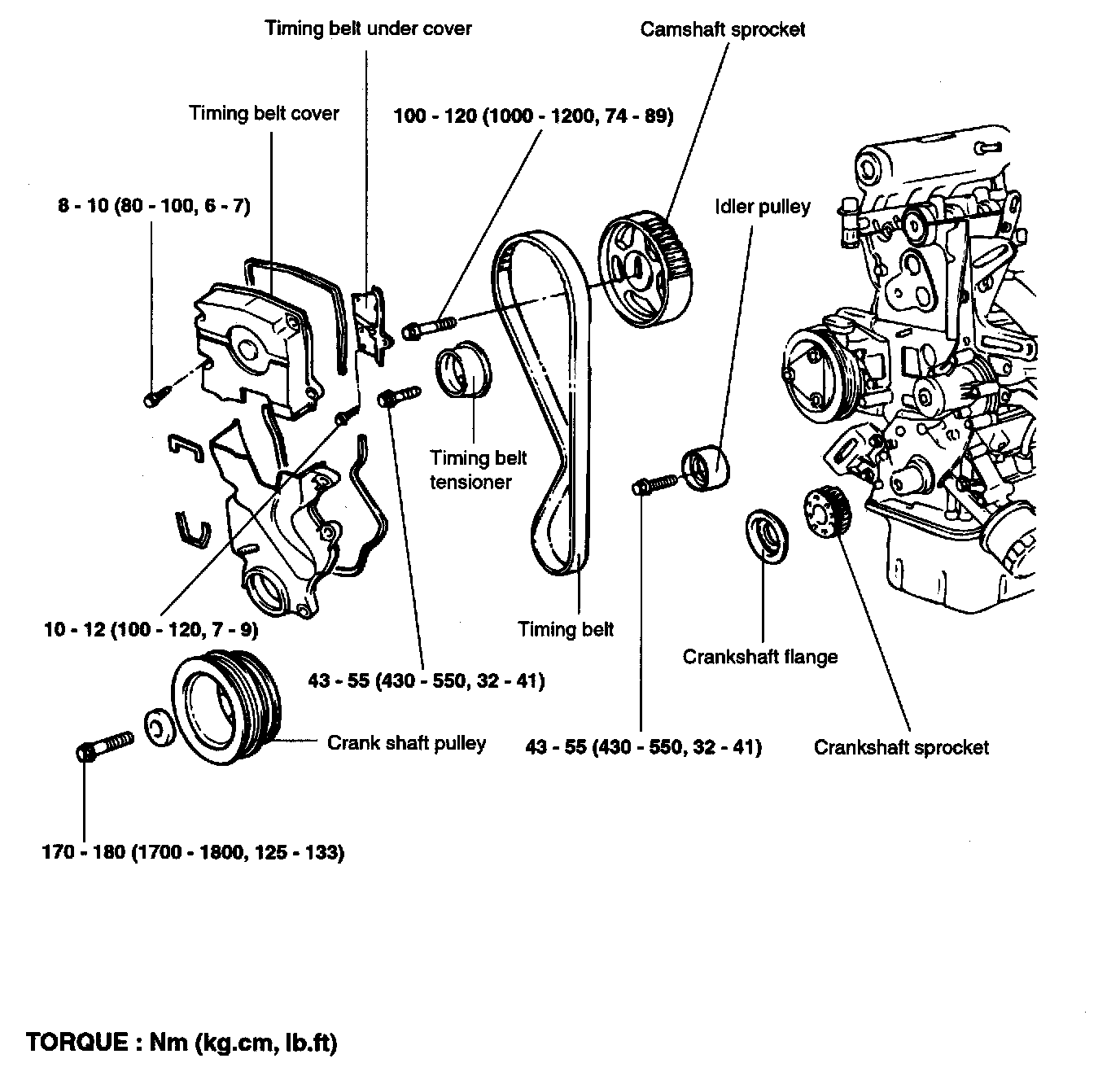 Timing belt under cover

Camshaft sprocket

Timing belt cover

100 - 120 (1000 - 1200, 74 - 89)

8 - 10 (80 - 100, 6 - 7)

Idler pulley

Timing belt tensioner

10 - 12 (100 - 120, 7 - 9)

Timing belt

Crankshaft flange

43 - 55 (430 - 550, 32 - 41)

Crank shaft pulley

43 - 55 (430 - 550, 32 - 41)

Crankshaft sprocket

170 - 180 (1700 - 1800, 125 - 133)

TORQUE : Nm (kg.cm, lb.ft)