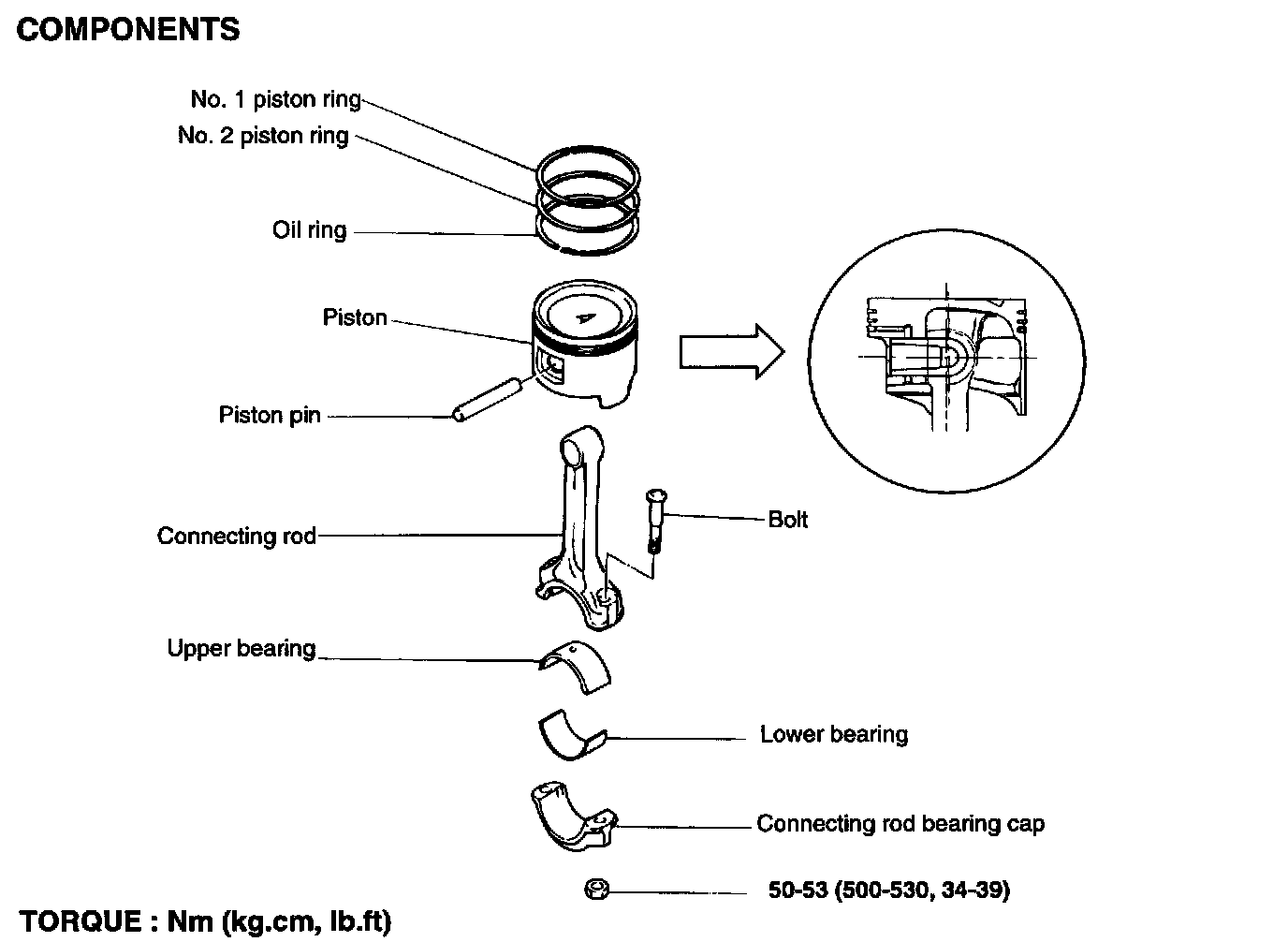 COMPONENTS

No. 1 piston ring
No. 2 piston ring
Oil ring
Piston
Piston pin
Connecting rod
Bolt
Upper bearing
Lower bearing
Connecting rod bearing cap
50-53 (500-530, 34-39)

TORQUE : Nm (kg.cm, lb.ft)