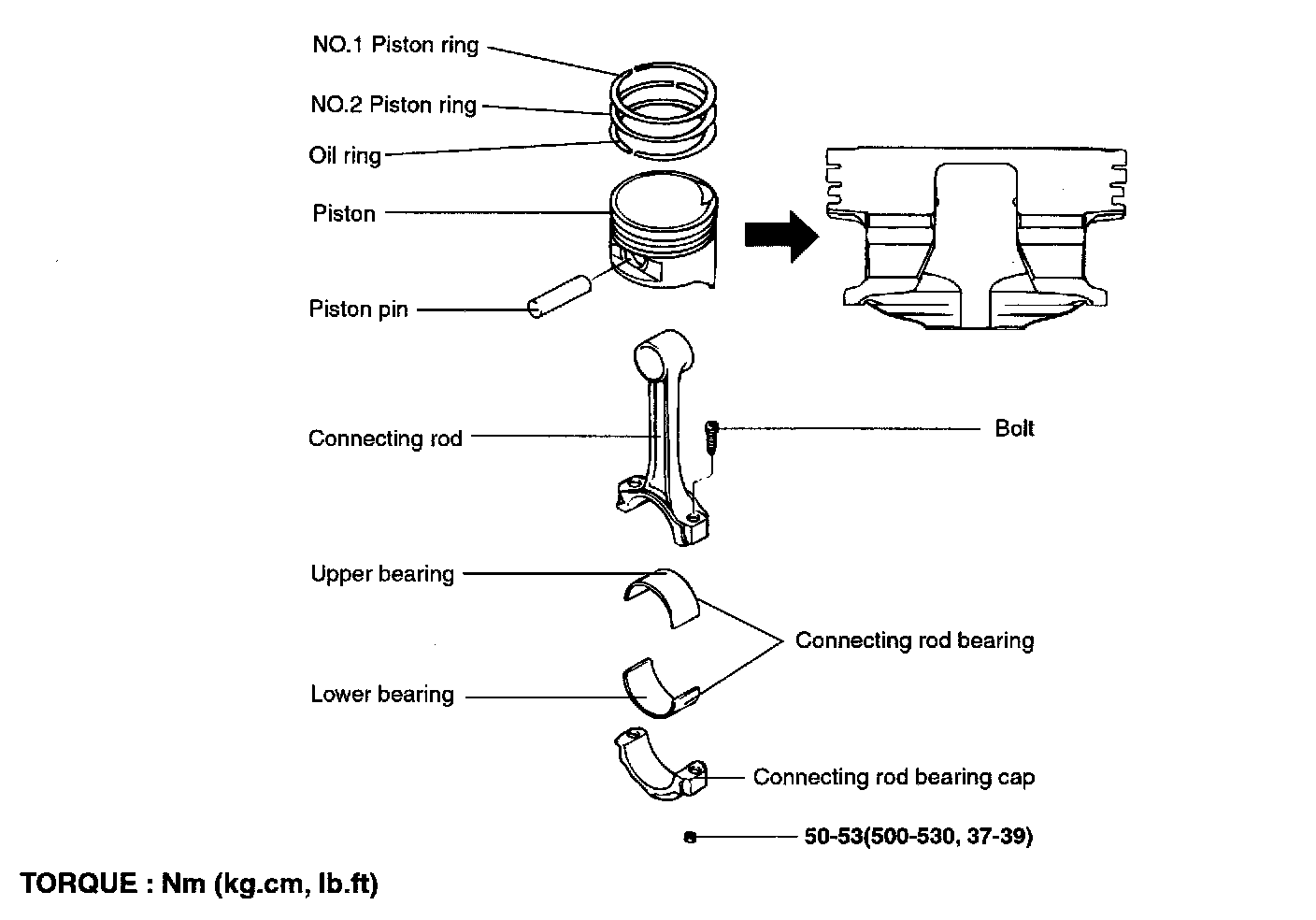 NO.1 Piston ring
NO.2 Piston ring
Oil ring
Piston
Piston pin
Connecting rod
Bolt
Upper bearing
Connecting rod bearing
Lower bearing
Connecting rod bearing cap
50-53(500-530, 37-39)

TORQUE : Nm (kg.cm, lb.ft)