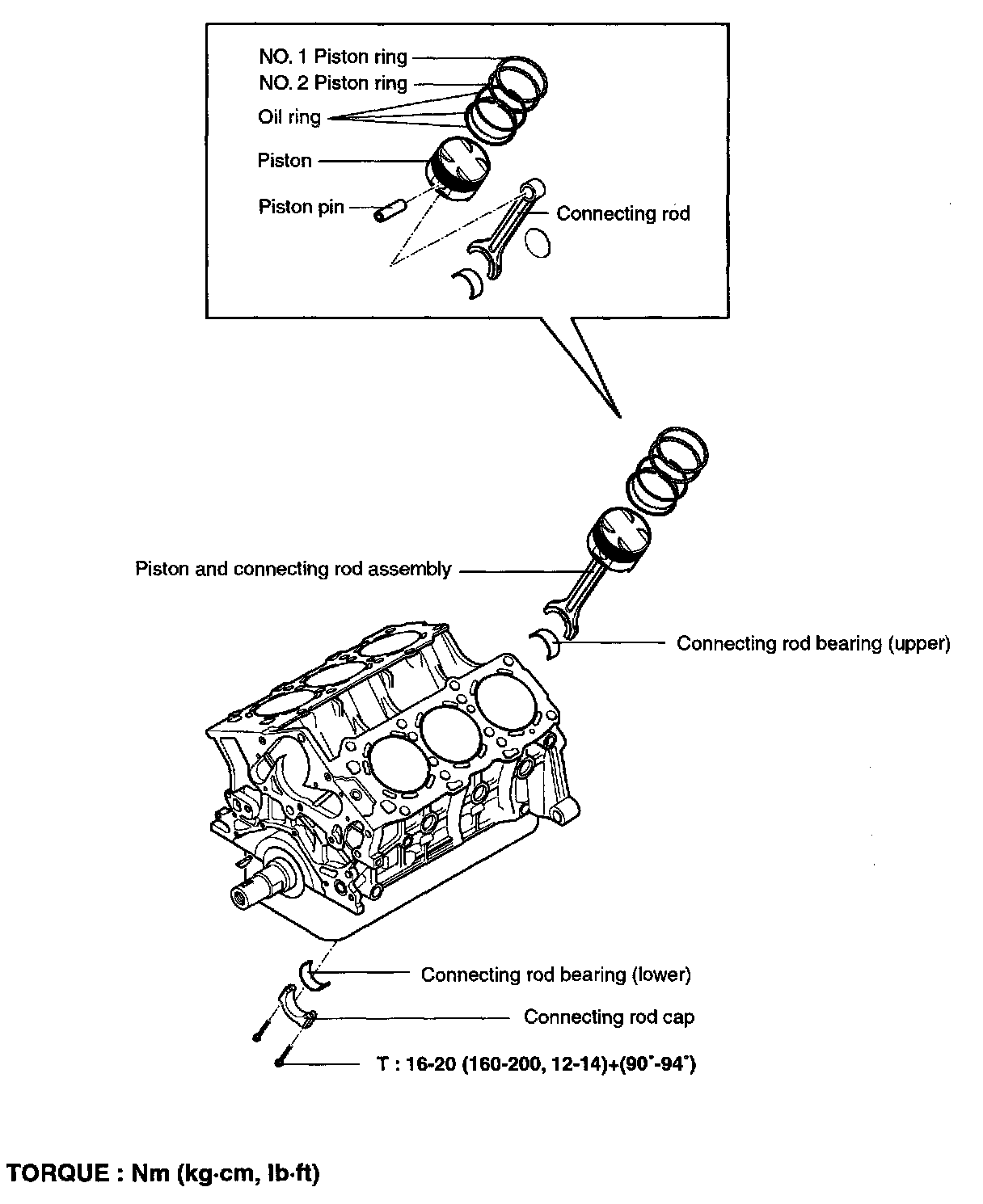 NO. 1 Piston ring
NO. 2 Piston ring
Oil ring
Piston
Piston pin
Connecting rod

Piston and connecting rod assembly

Connecting rod bearing (upper)

Connecting rod bearing (lower)
Connecting rod cap
T : 16-20 (160-200, 12-14)+(90°-94°)

TORQUE : Nm (kg·cm, lb·ft)