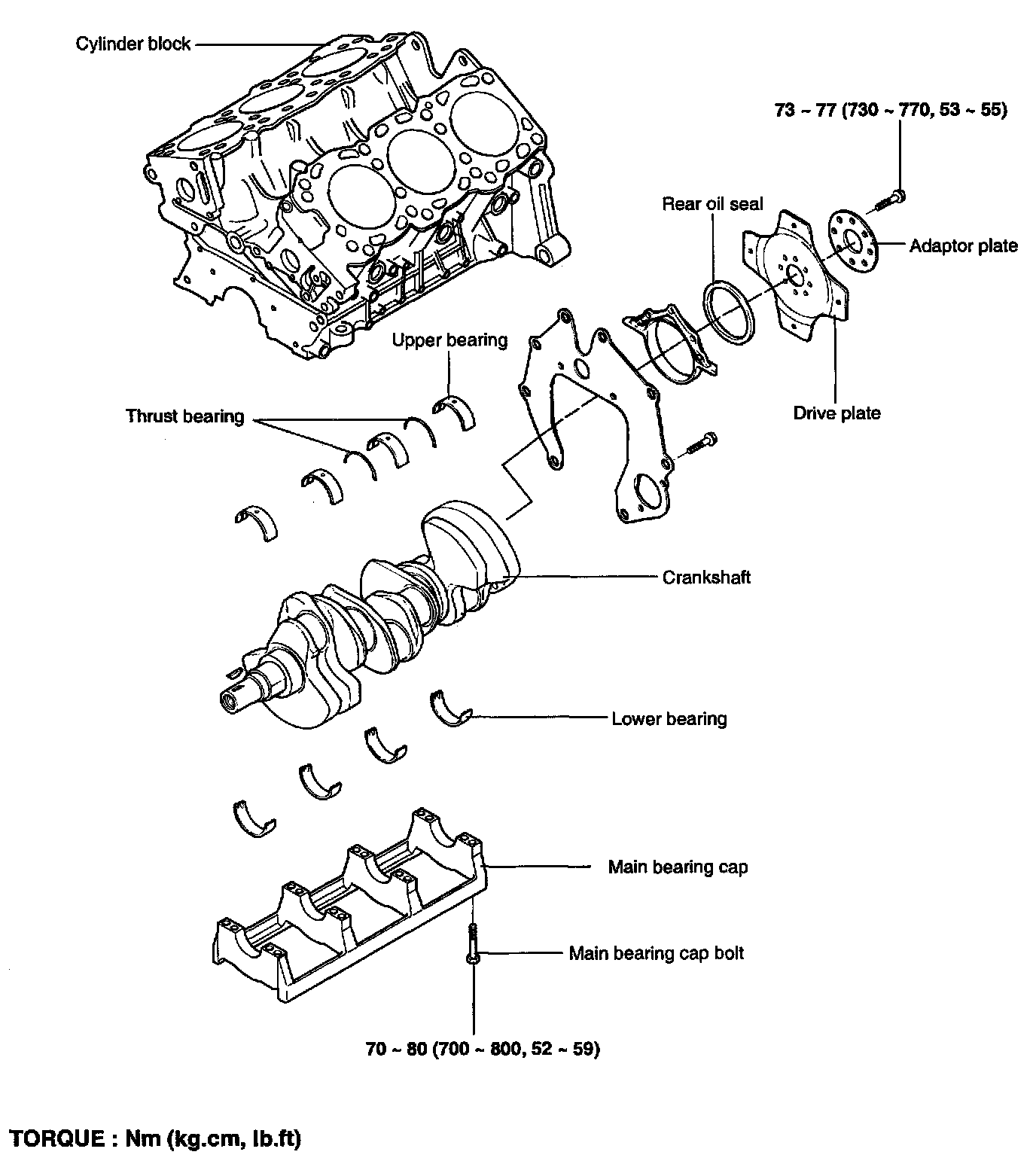 Cylinder block

73 ~ 77 (730 ~ 770, 53 ~ 55)

Rear oil seal

Adaptor plate

Upper bearing

Thrust bearing

Drive plate

Crankshaft

Lower bearing

Main bearing cap

Main bearing cap bolt

70 ~ 80 (700 ~ 800, 52 ~ 59)

TORQUE : Nm (kg.cm, lb.ft)