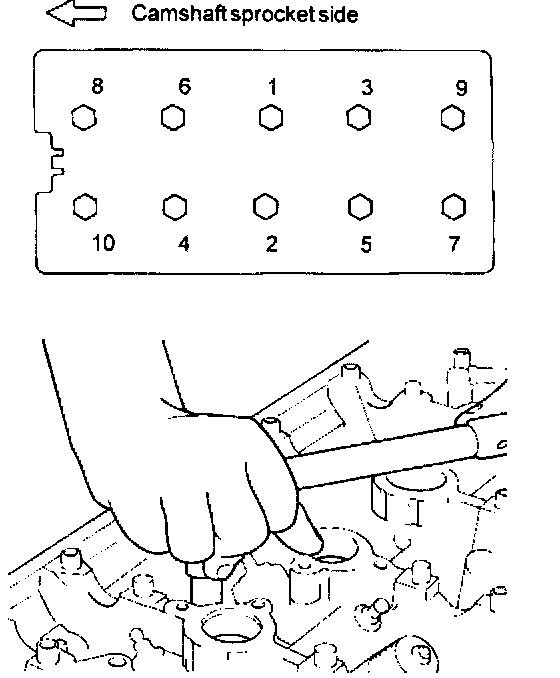 Camshaft sprocket side

8 6 1 3 9

10 4 2 5 7