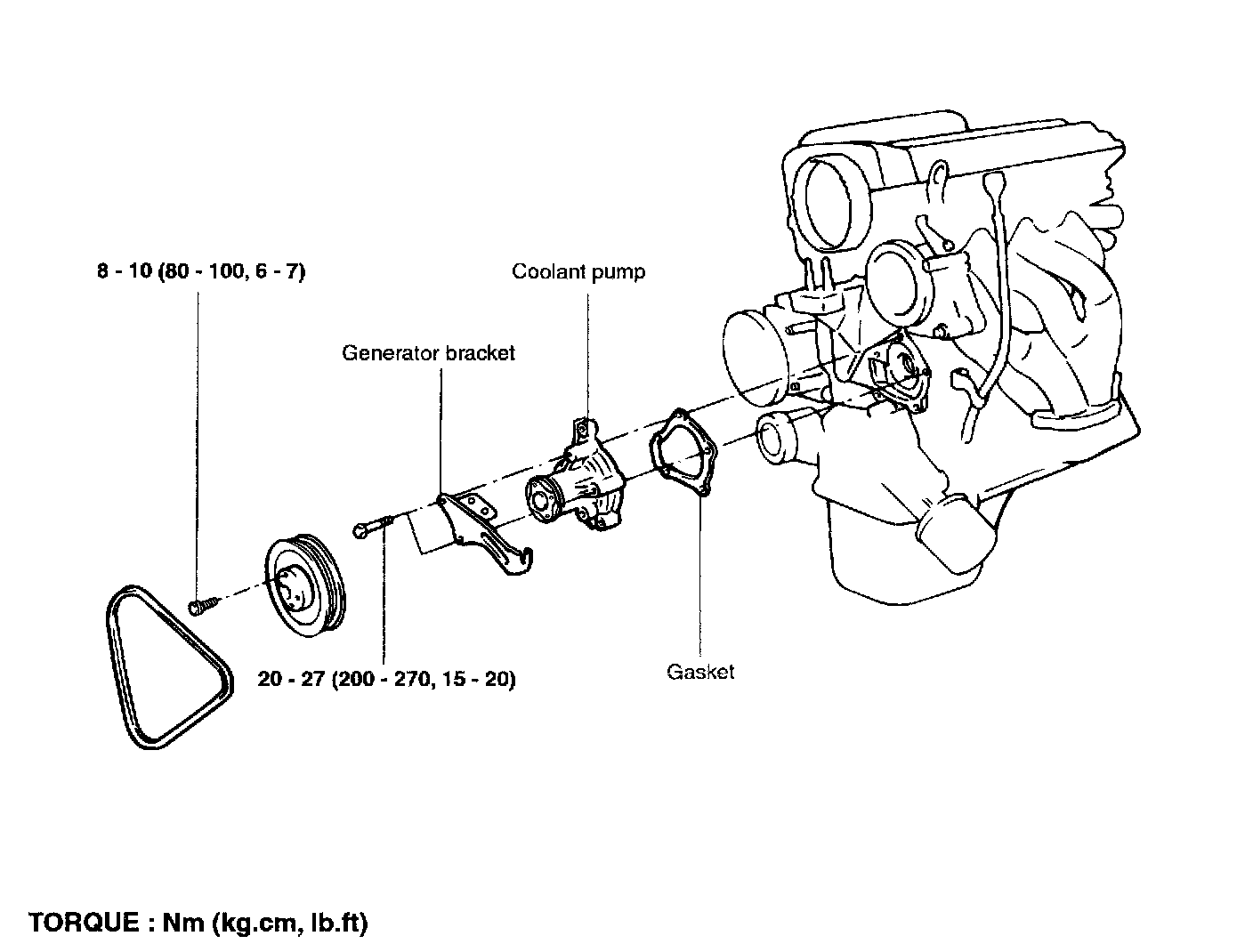 8 - 10 (80 - 100, 6 - 7)

Coolant pump

Generator bracket

20 - 27 (200 - 270, 15 - 20)

Gasket

TORQUE : Nm (kg.cm, lb.ft)