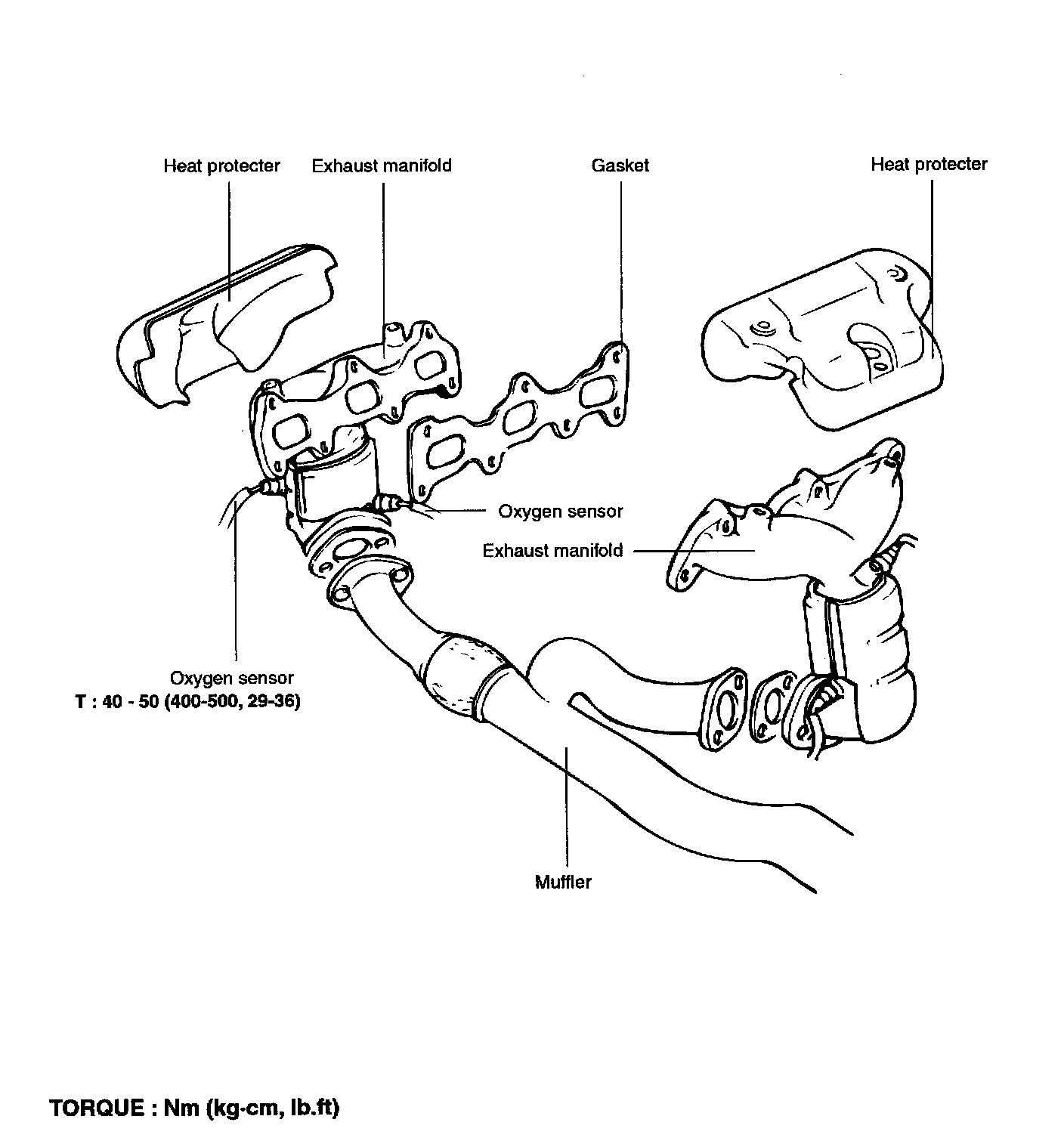 Heat protecter
Exhaust manifold
Gasket
Heat protecter

Oxygen sensor
Exhaust manifold

Oxygen sensor
T : 40 - 50 (400-500, 29-36)

Muffler

TORQUE : Nm (kg·cm, lb.ft)