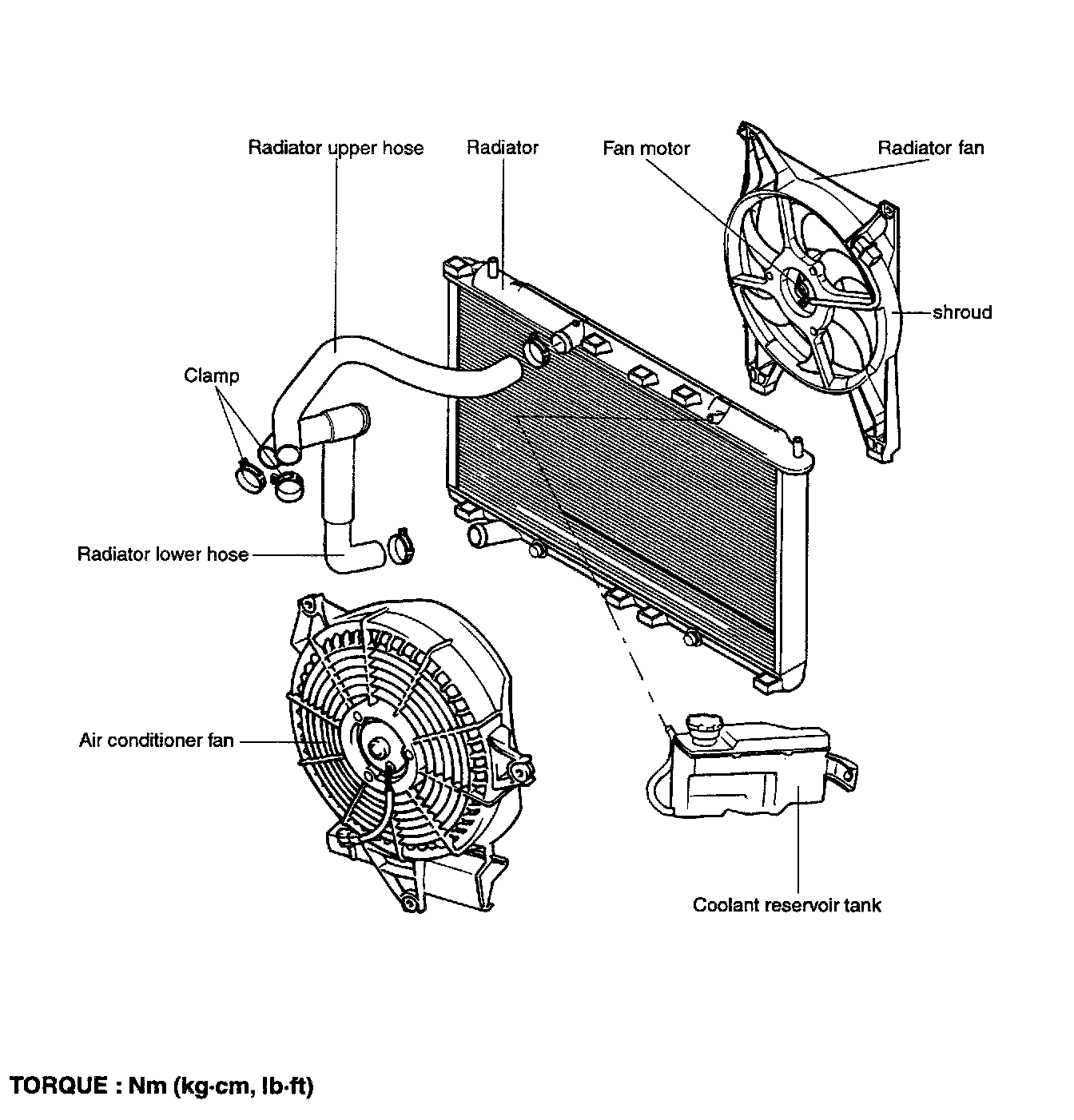 Radiator upper hose
Radiator
Fan motor
Radiator fan
shroud
Clamp
Radiator lower hose
Air conditioner fan
Coolant reservoir tank

TORQUE : Nm (kg·cm, lb·ft)