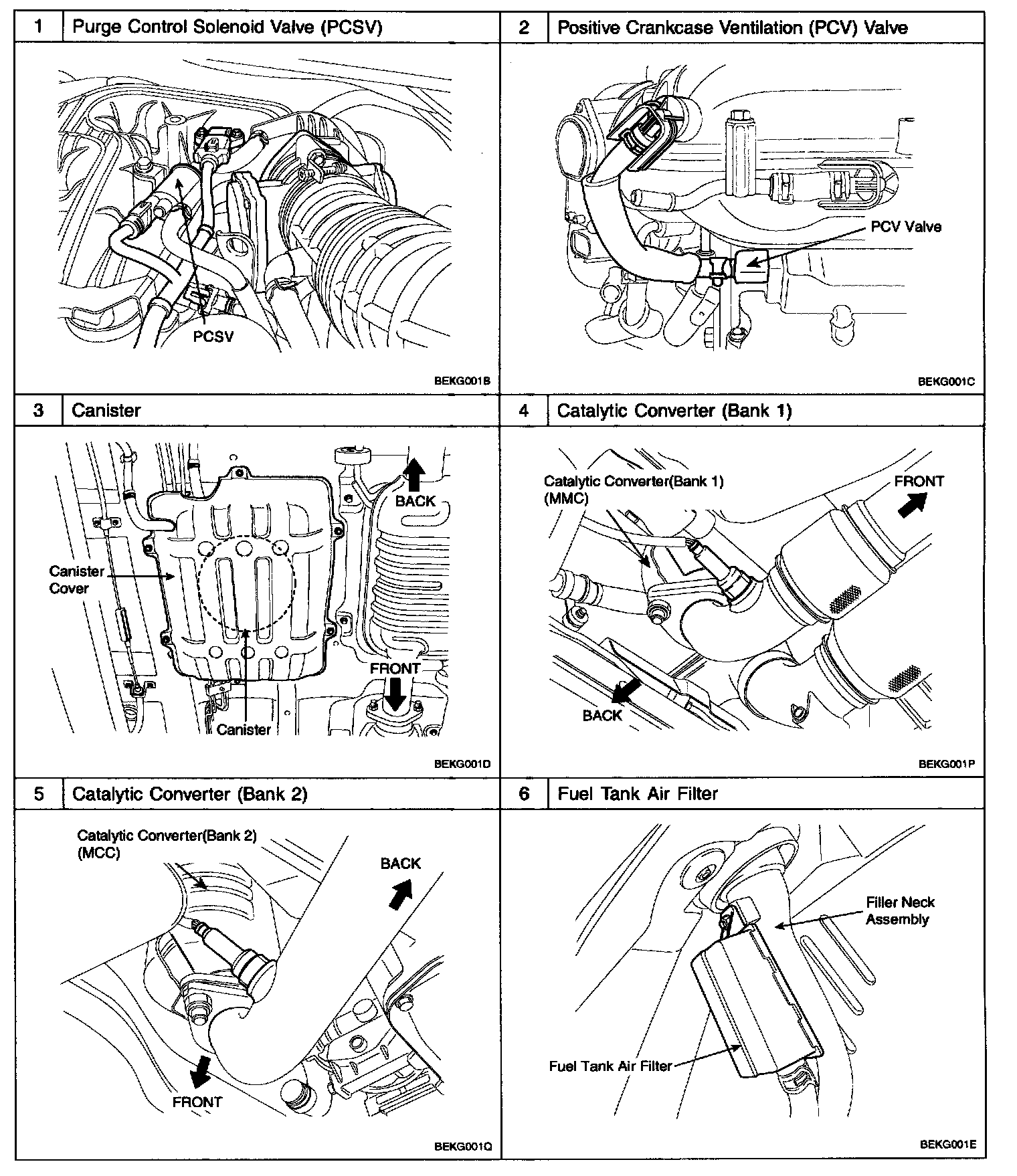 1 Purge Control Solenoid Valve (PCSV)

PCSV

BEKG001B

2 Positive Crankcase Ventilation (PCV) Valve

PCV Valve

BEKG001C

3 Canister

BACK

Canister Cover

FRONT

Canister

BEKG001D

4 Catalytic Converter (Bank 1)

Catalytic Converter(Bank 1) (MMC)

FRONT

BACK

BEKG001P

5 Catalytic Converter (Bank 2)

Catalytic Converter(Bank 2) (MCC)

BACK

FRONT

BEKG001Q

6 Fuel Tank Air Filter

Filler Neck Assembly

Fuel Tank Air Filter

BEKG001E