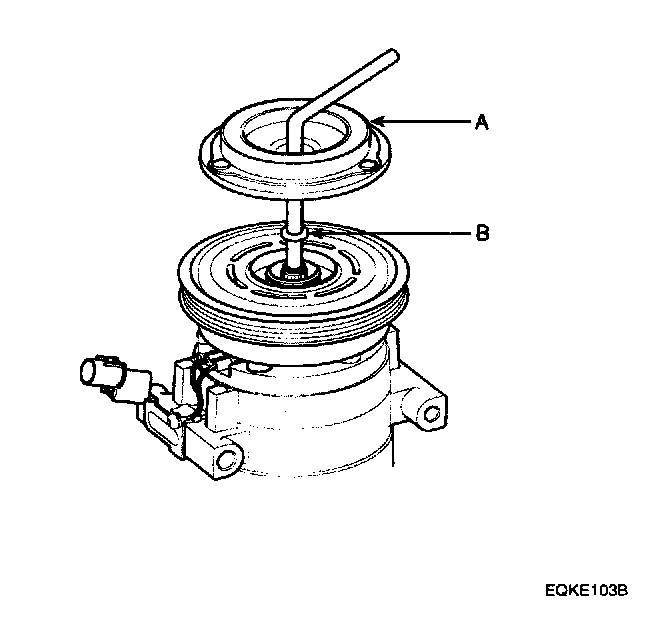 A
B
EQKE103B