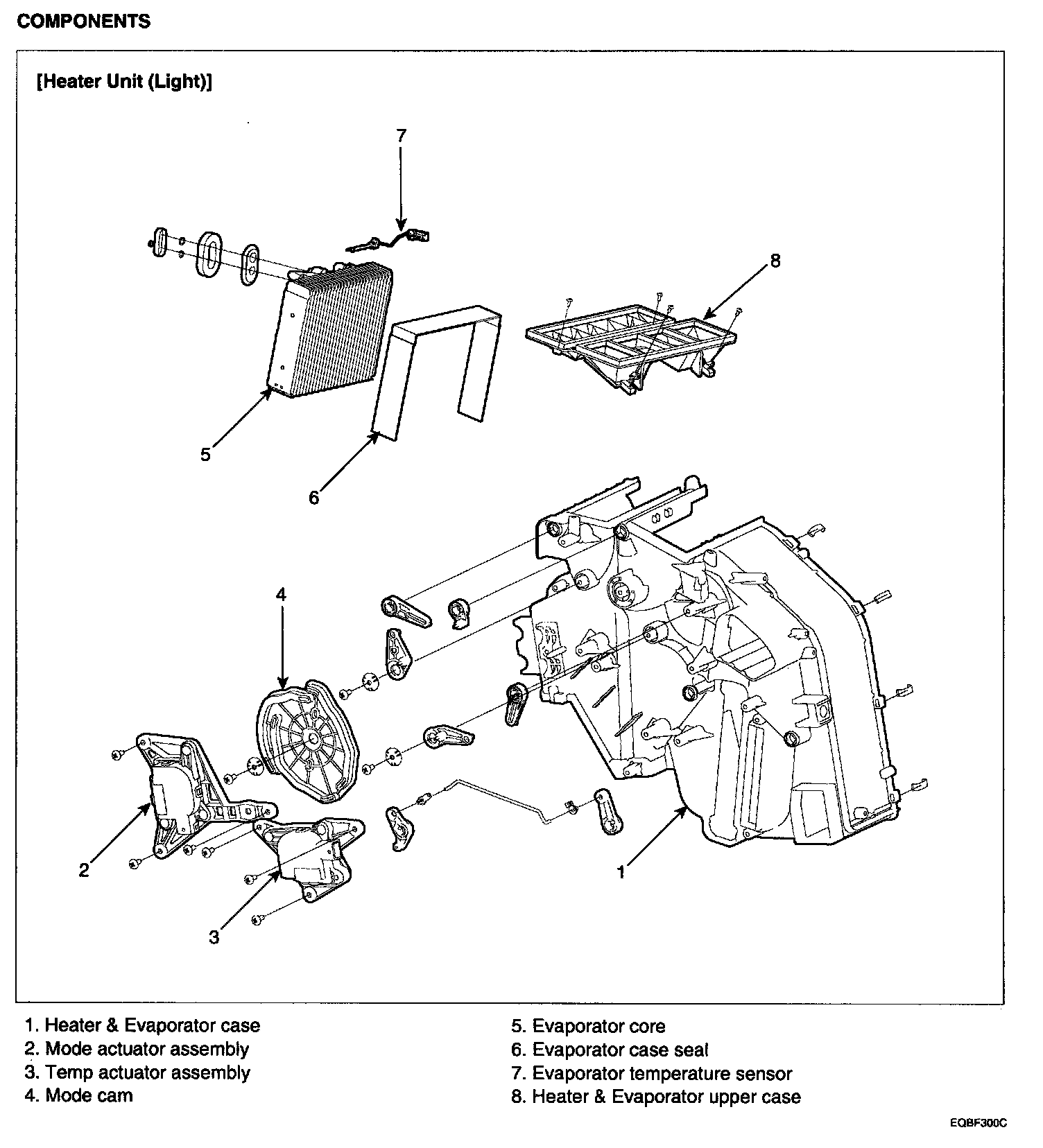 COMPONENTS

[Heater Unit (Light)]

7

8

5

6

4

2

3

1

1. Heater & Evaporator case
2. Mode actuator assembly
3. Temp actuator assembly
4. Mode cam

5. Evaporator core
6. Evaporator case seal
7. Evaporator temperature sensor
8. Heater & Evaporator upper case

EQBF300C