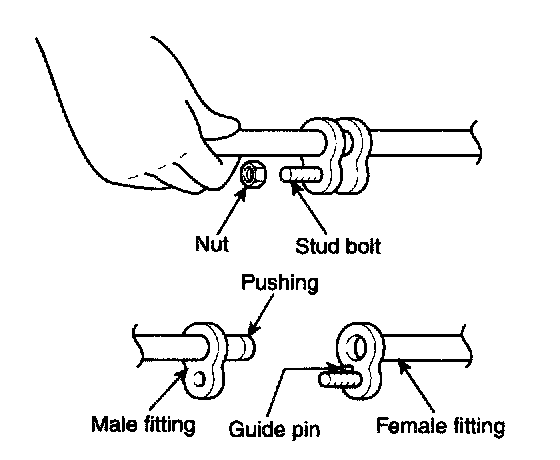 Nut
Stud bolt
Pushing
Male fitting
Guide pin
Female fitting