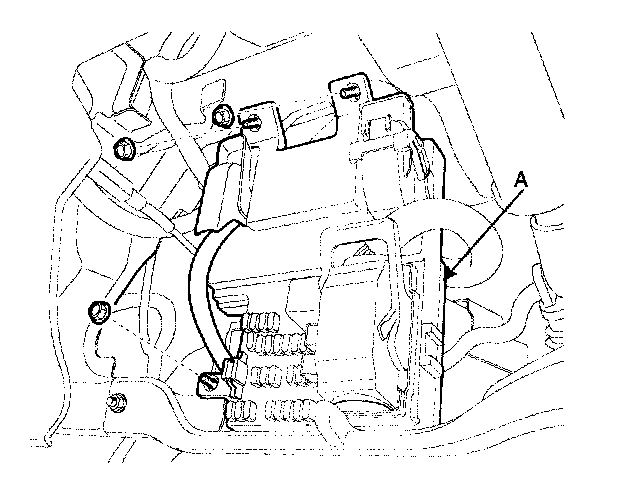 A