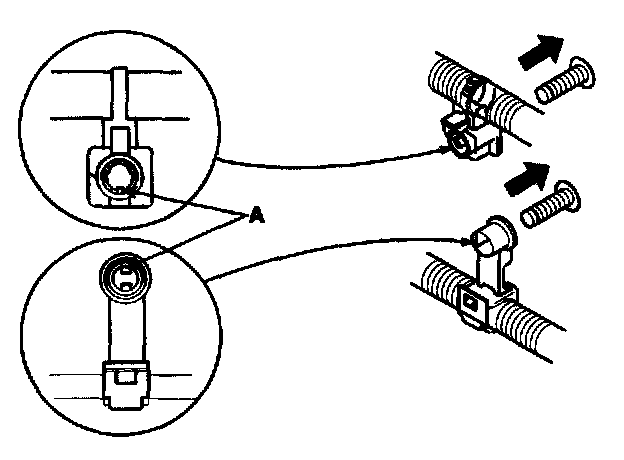 A