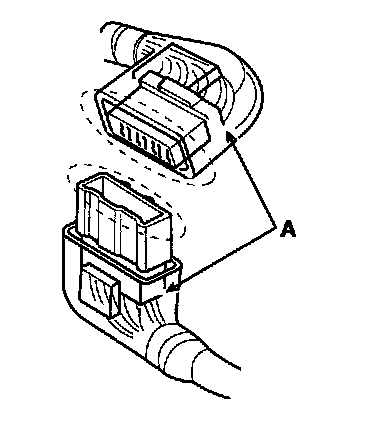 A