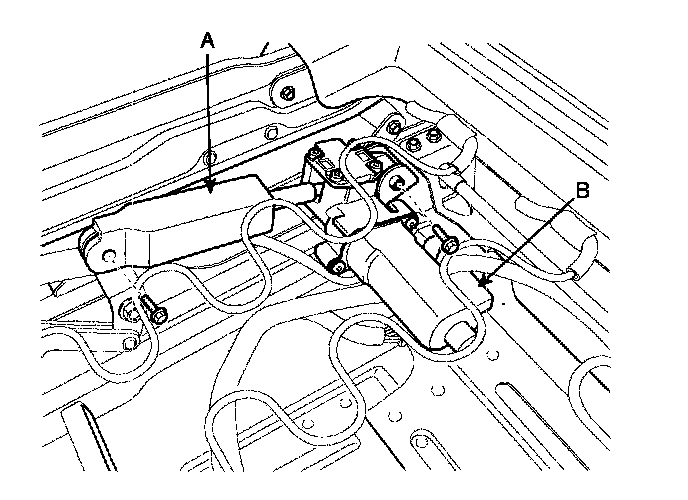 A

B