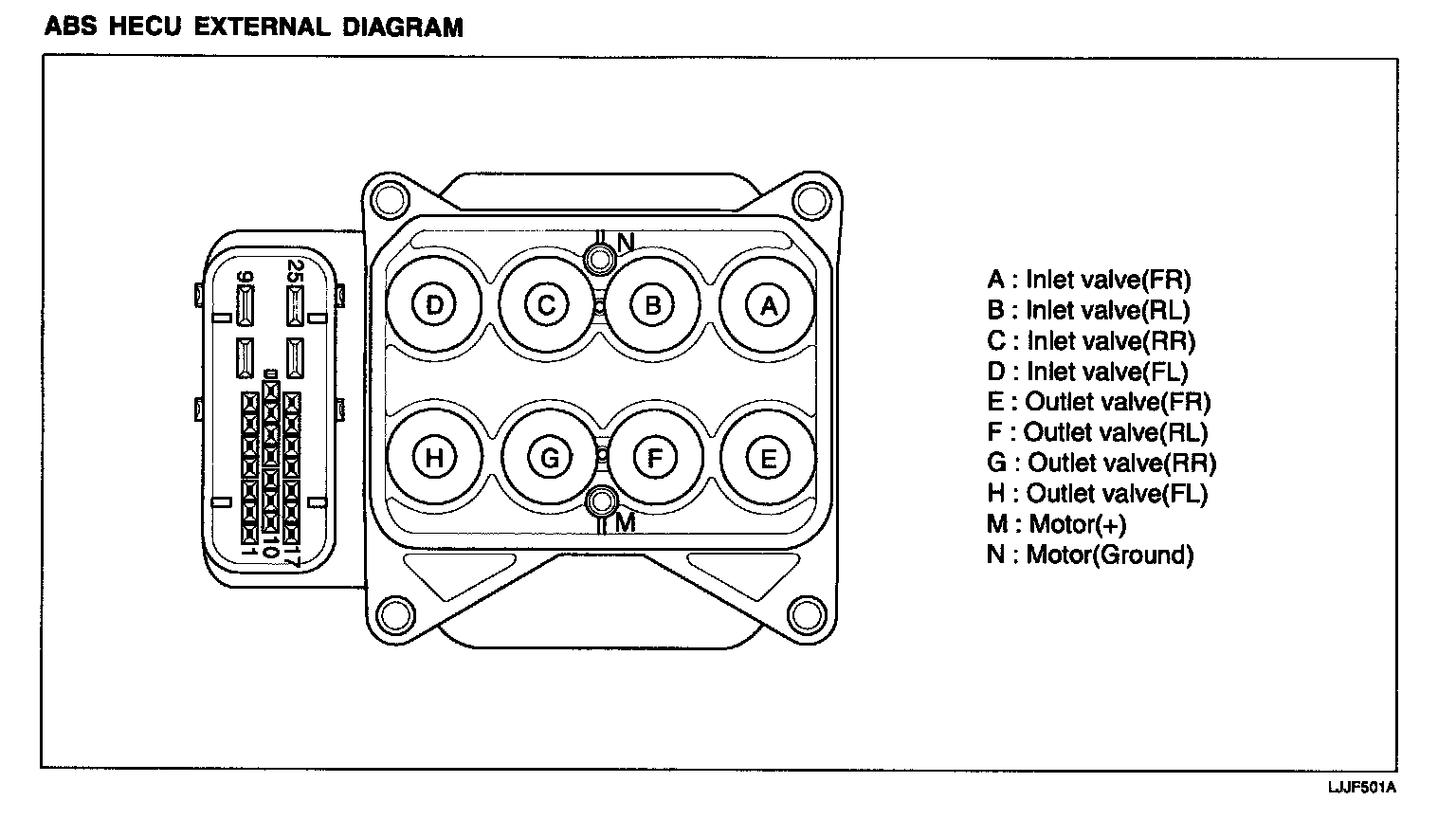 ABS HECU EXTERNAL DIAGRAM

9
25
1
10
17

N
D C B A
H G F E
M

A : Inlet valve(FR)
B : Inlet valve(RL)
C : Inlet valve(RR)
D : Inlet valve(FL)
E : Outlet valve(FR)
F : Outlet valve(RL)
G : Outlet valve(RR)
H : Outlet valve(FL)
M : Motor(+)
N : Motor(Ground)

LJJF501A