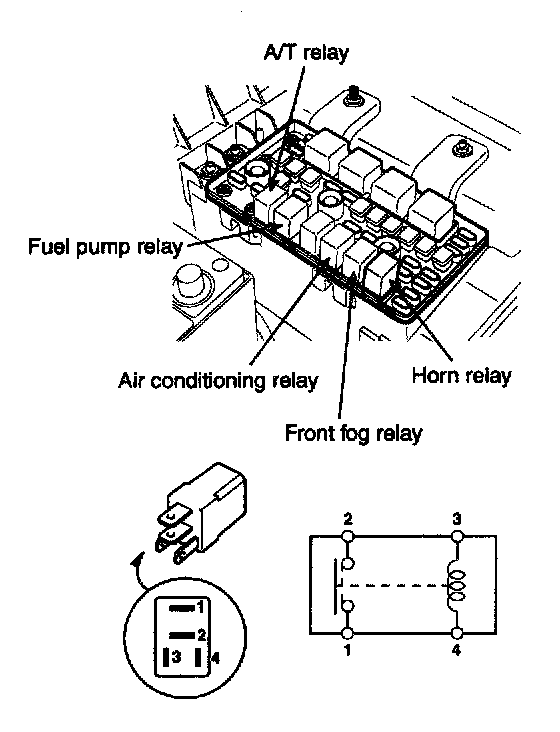 A/T relay

Fuel pump relay

Air conditioning relay

Horn relay

Front fog relay

1
2
3
4

2
3
1
4