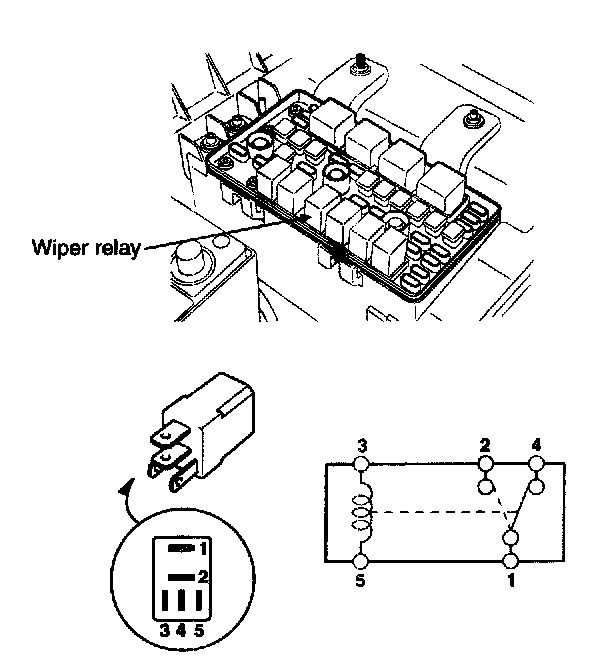 Wiper relay

1
2
3 4 5

3
2
4
5
1