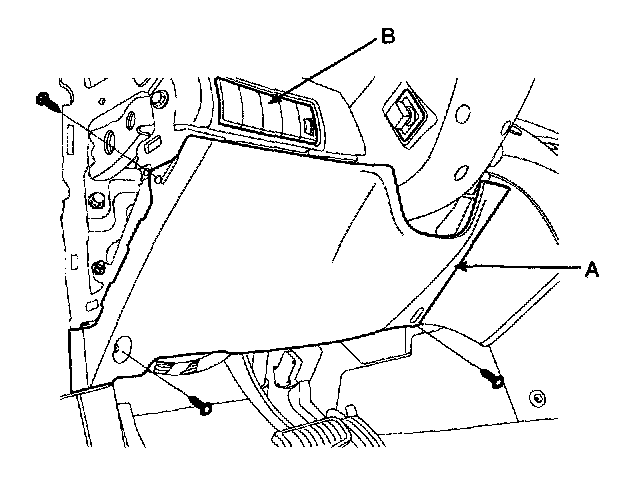 B
A