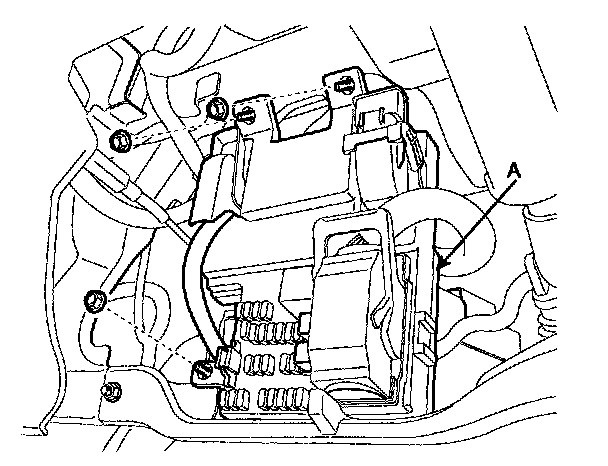 A