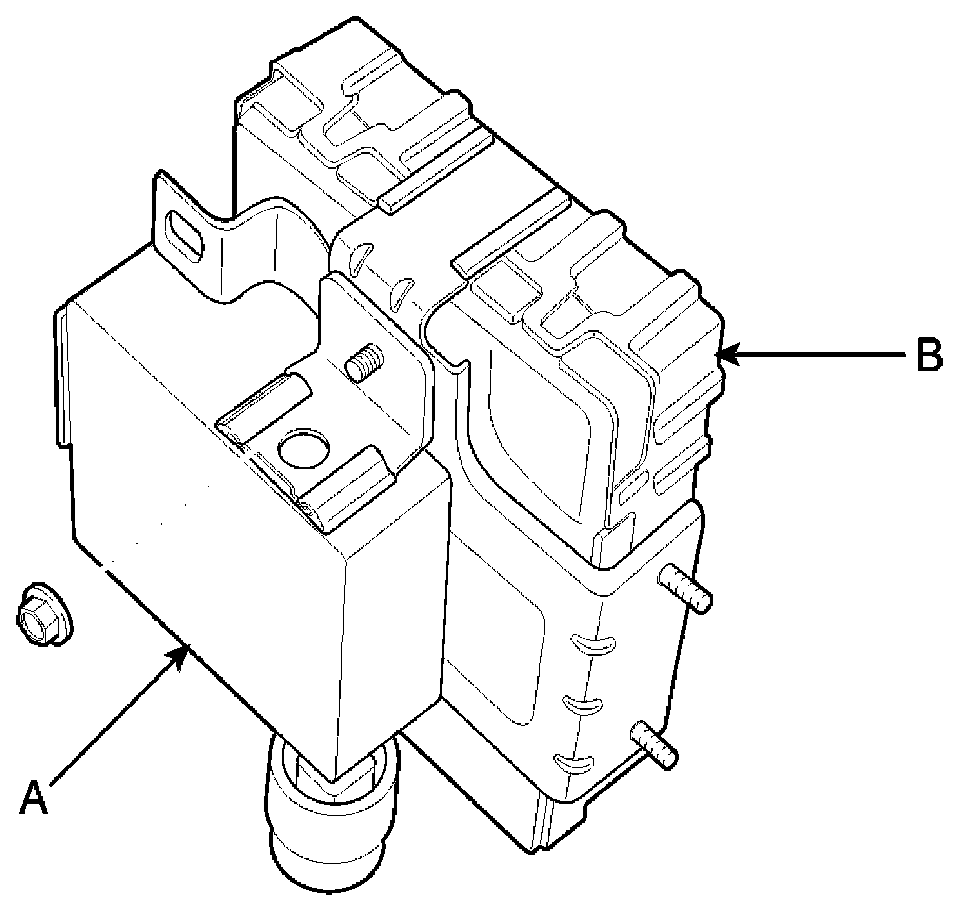 B
A