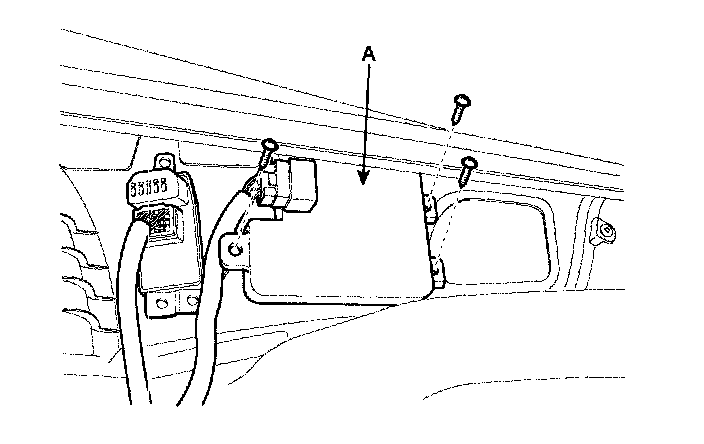 A