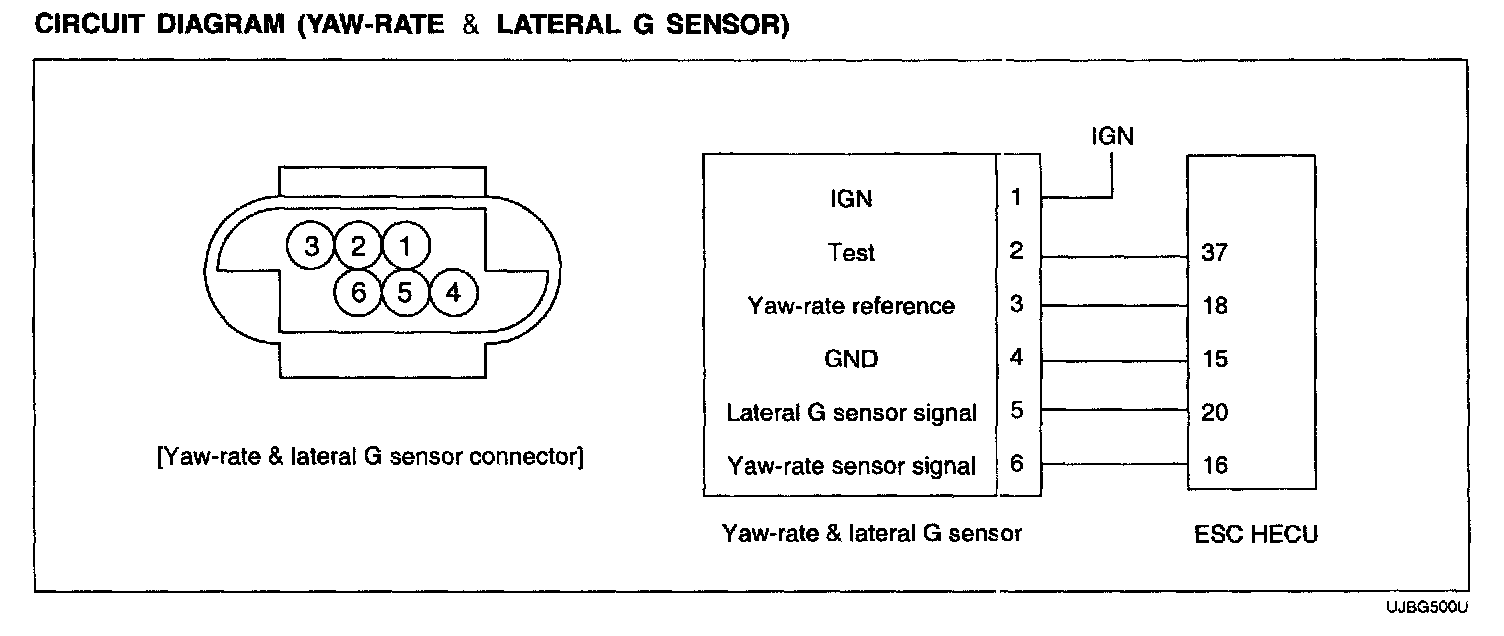 CIRCUIT DIAGRAM (YAW-RATE & LATERAL G SENSOR)

3 2 1
6 5 4

[Yaw-rate & lateral G sensor connector]

IGN

| | | |
|---|---|---|
| IGN | 1 | |
| Test | 2 | 37 |
| Yaw-rate reference | 3 | 18 |
| GND | 4 | 15 |
| Lateral G sensor signal | 5 | 20 |
| Yaw-rate sensor signal | 6 | 16 |

Yaw-rate & lateral G sensor

ESC HECU

UJBG500U