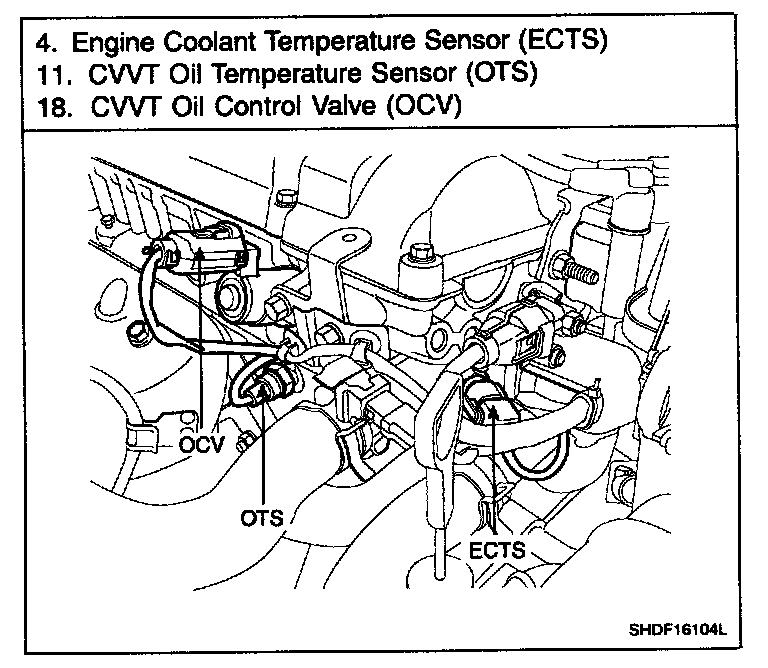 4. Engine Coolant Temperature Sensor (ECTS)
11. CVVT Oil Temperature Sensor (OTS)
18. CVVT Oil Control Valve (OCV)

OCV
OTS
ECTS

SHDF16104L