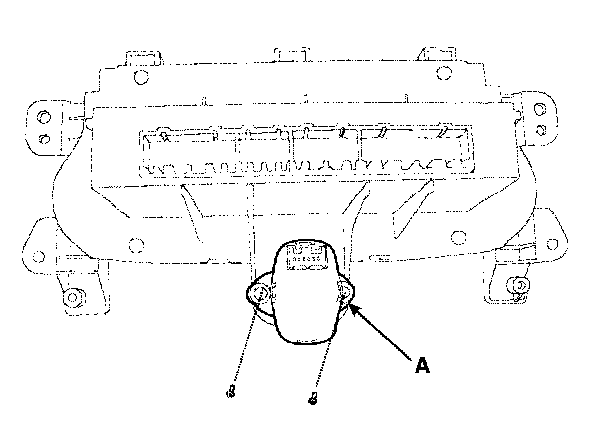 A