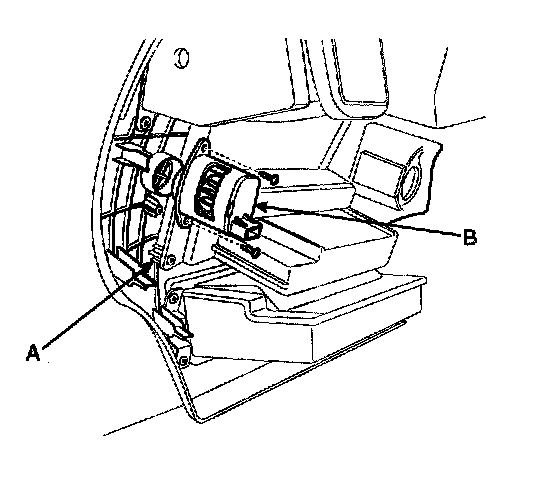 B

A