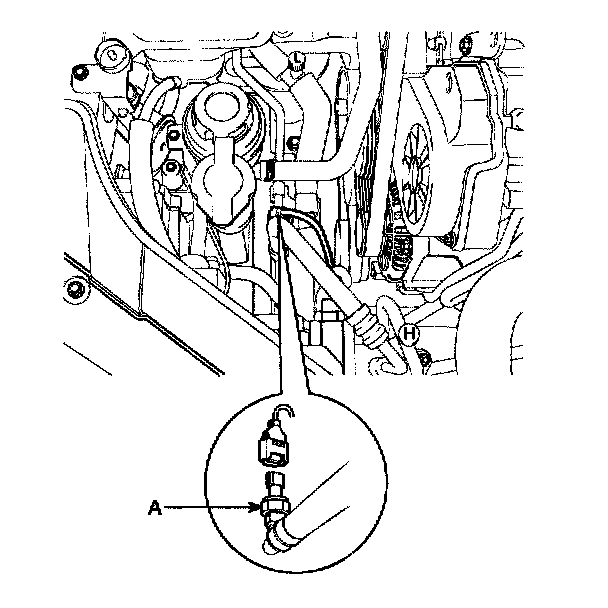 H

A