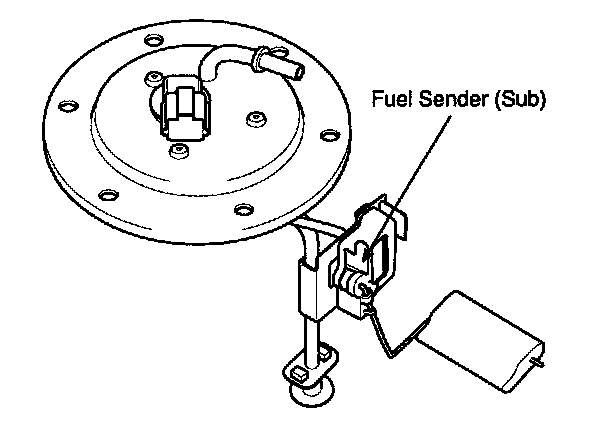 Fuel Sender (Sub)