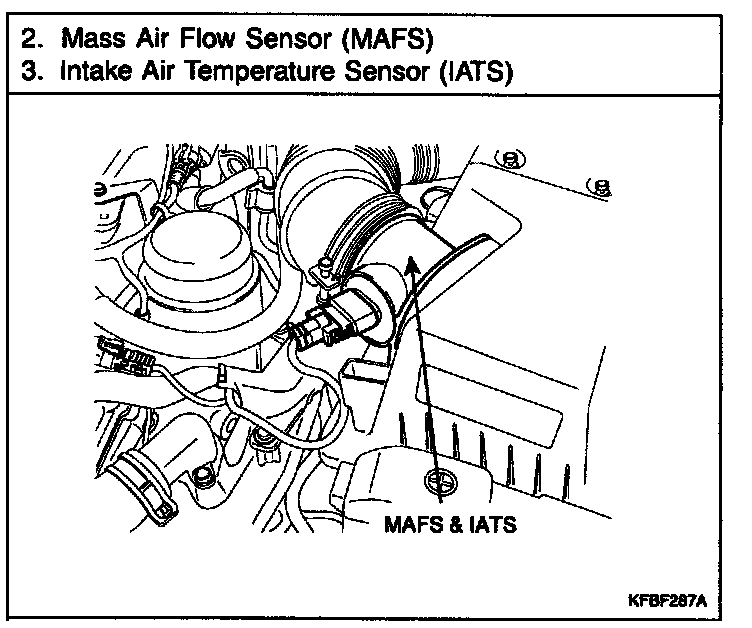 2. Mass Air Flow Sensor (MAFS)
3. Intake Air Temperature Sensor (IATS)

MAFS & IATS

KFBF287A