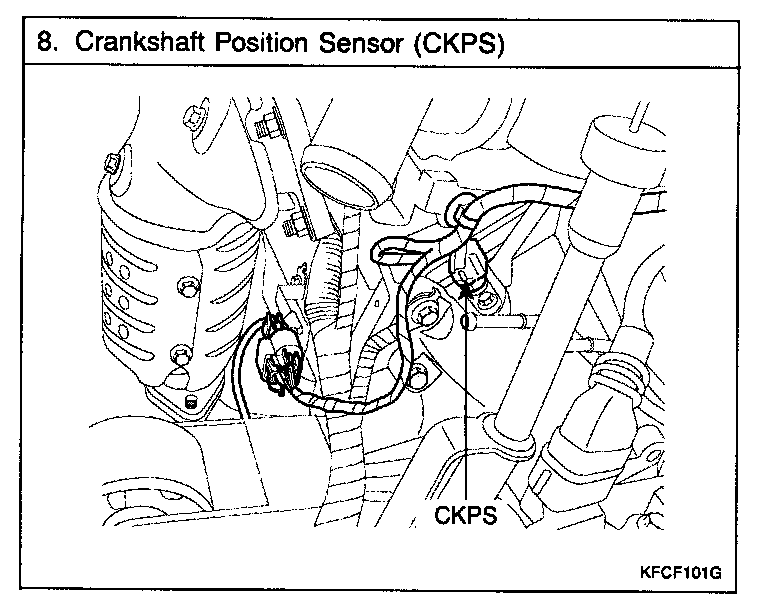 8. Crankshaft Position Sensor (CKPS)

CKPS

KFCF101G