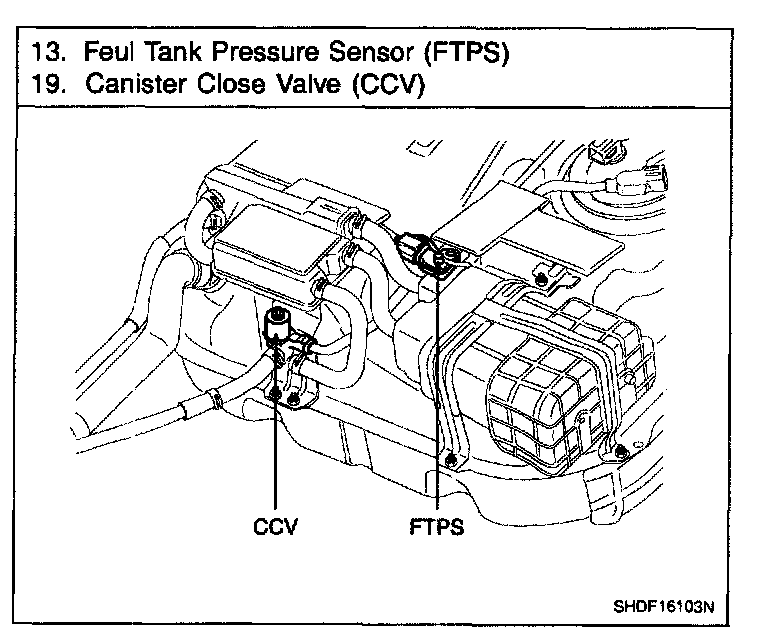 13. Feul Tank Pressure Sensor (FTPS)
19. Canister Close Valve (CCV)

CCV

FTPS

SHDF16103N