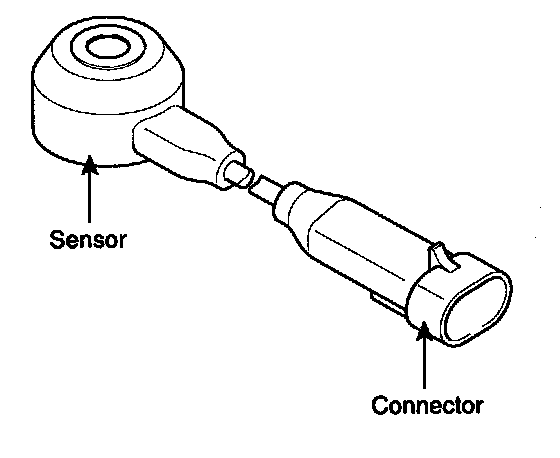 Sensor

Connector