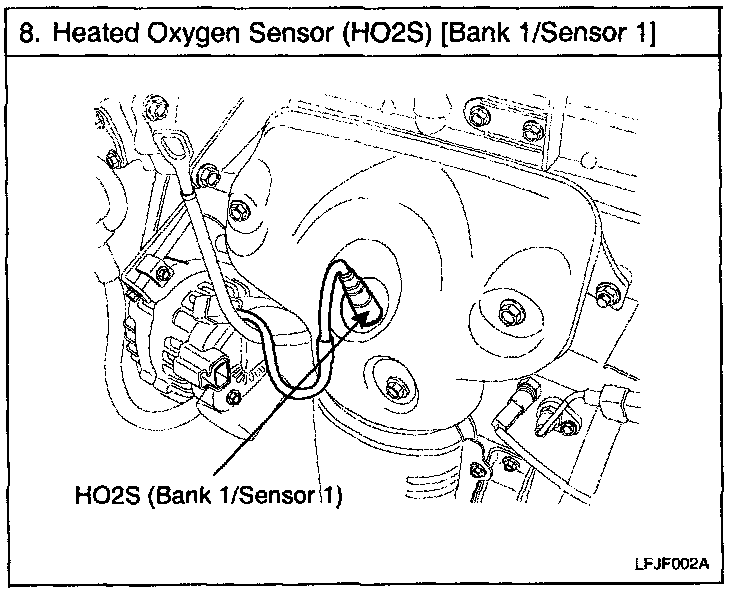 8. Heated Oxygen Sensor (HO2S) [Bank 1/Sensor 1]

HO2S (Bank 1/Sensor 1)

LFJF002A