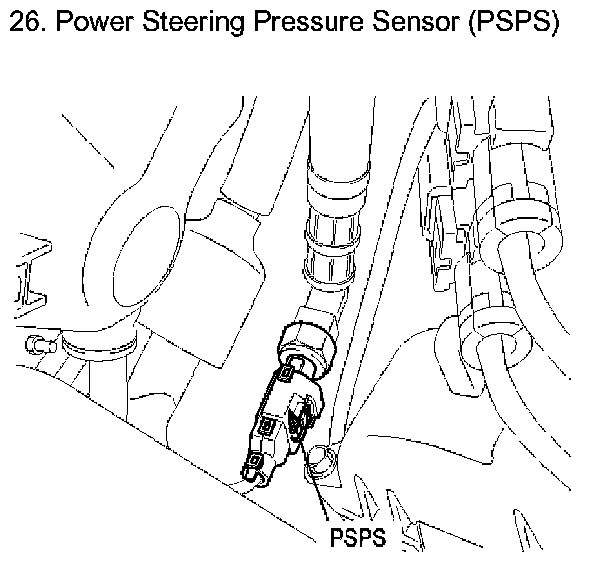 26. Power Steering Pressure Sensor (PSPS)

PSPS