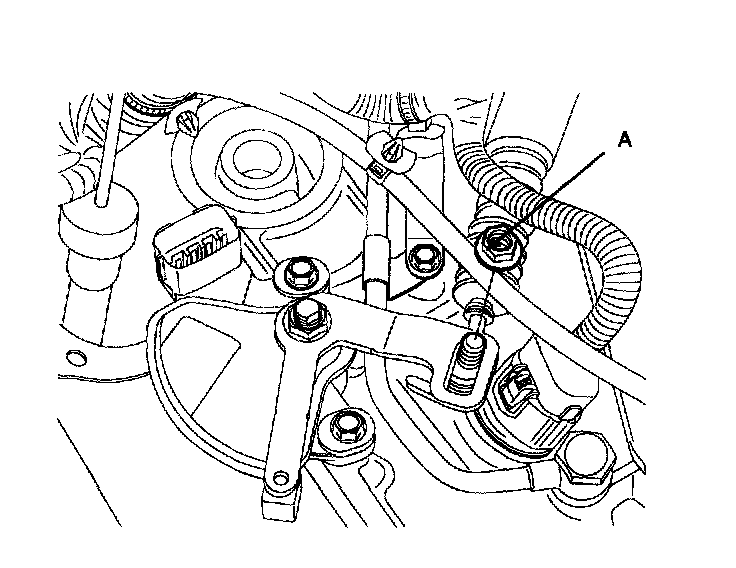 A