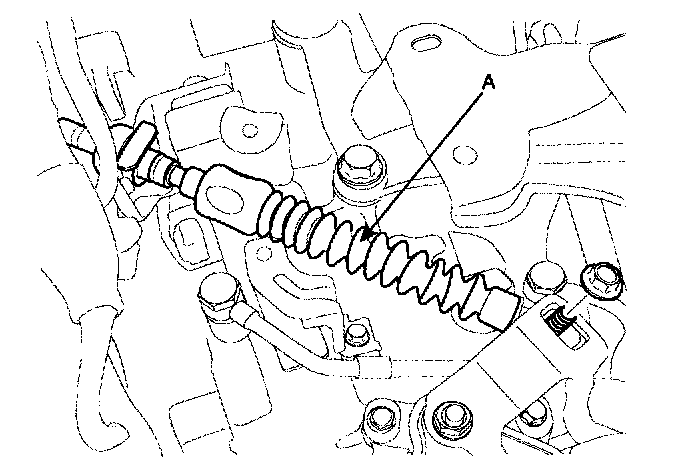 A