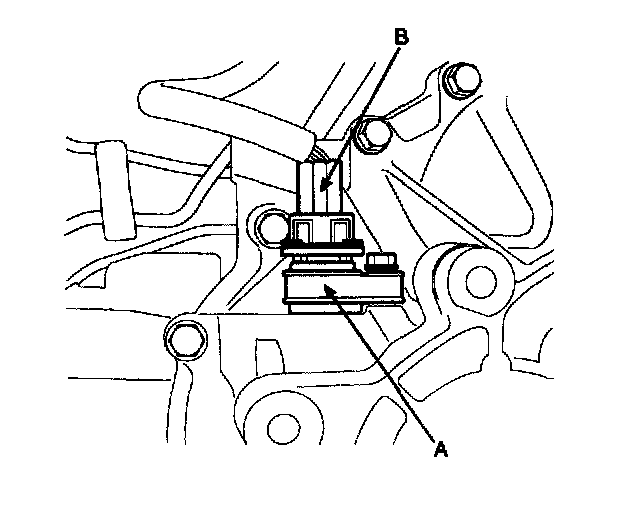 B

A