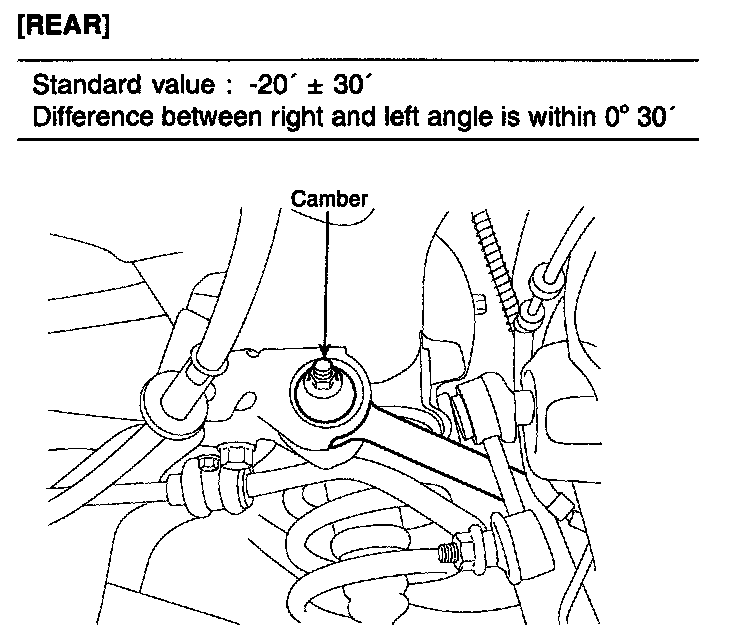 [REAR]

Standard value : -20´ ± 30´
Difference between right and left angle is within 0° 30´

Camber