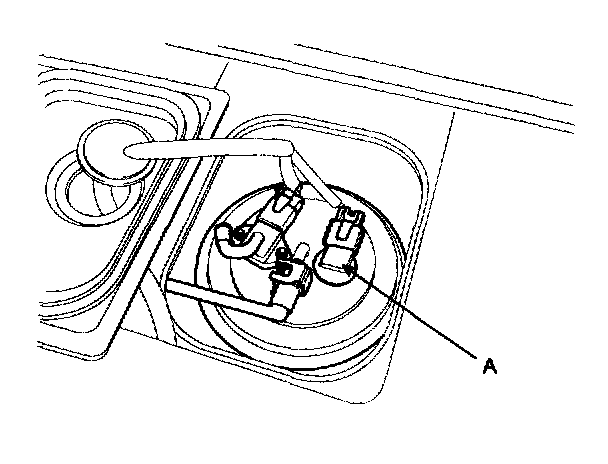 A