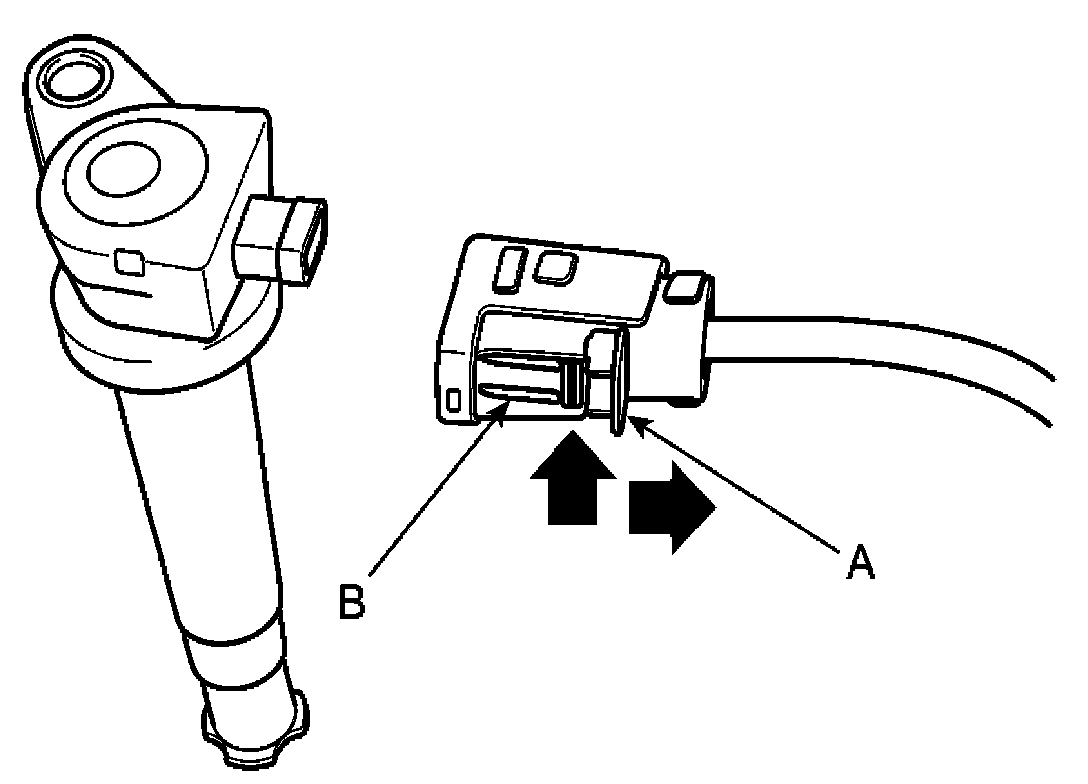 B
A