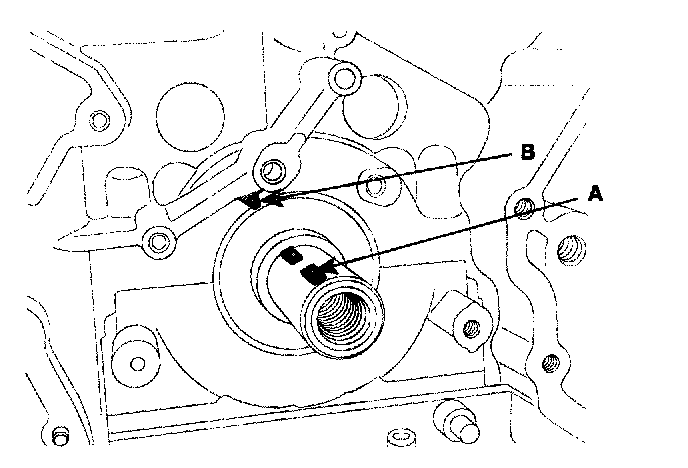 B

A