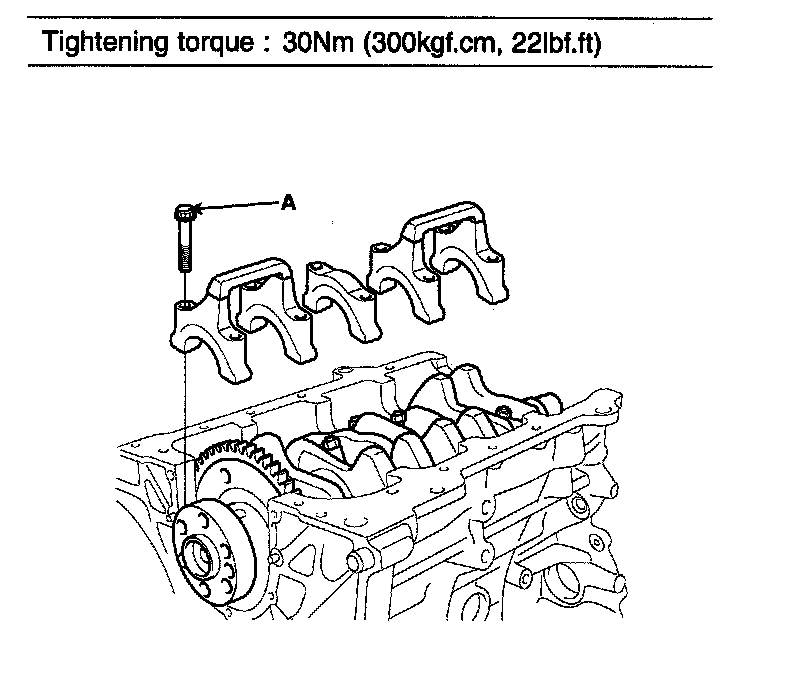 Tightening torque : 30Nm (300kgf.cm, 22lbf.ft)

A