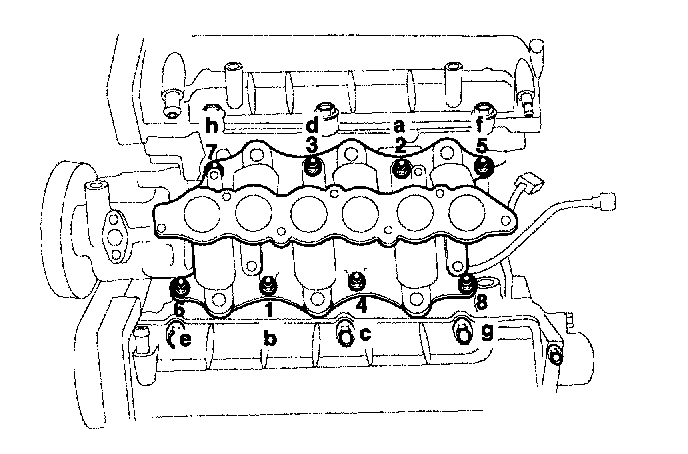 h
d
a
f
7
3
2
5
6
1
4
8
e
b
c
g