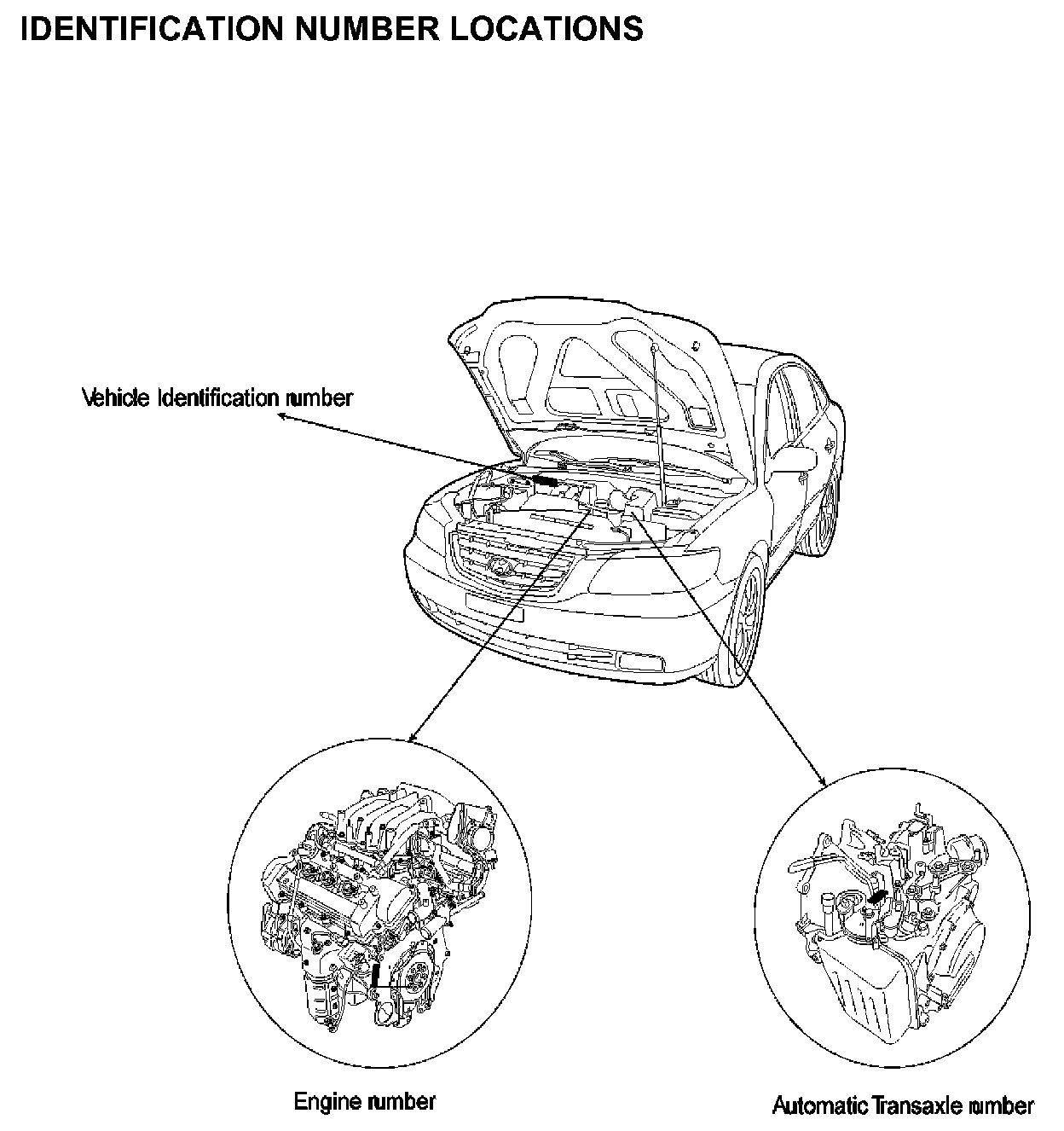 IDENTIFICATION NUMBER LOCATIONS

Vehicle Identification number

Engine number

Automatic Transaxle number