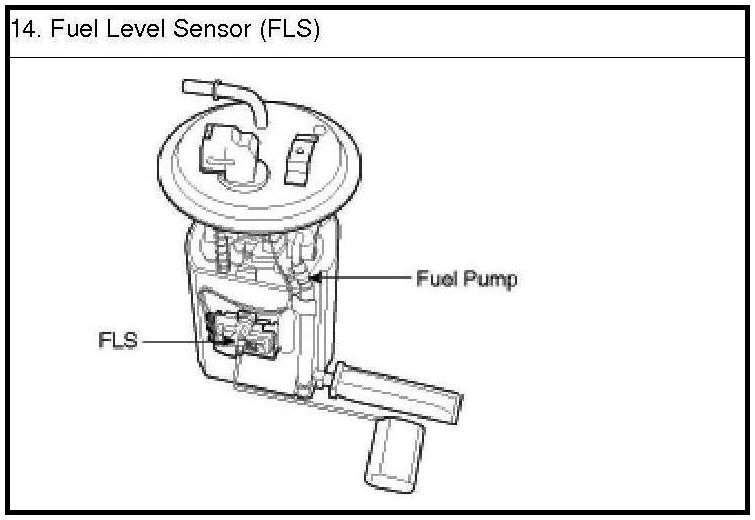 14. Fuel Level Sensor (FLS)

Fuel Pump

FLS